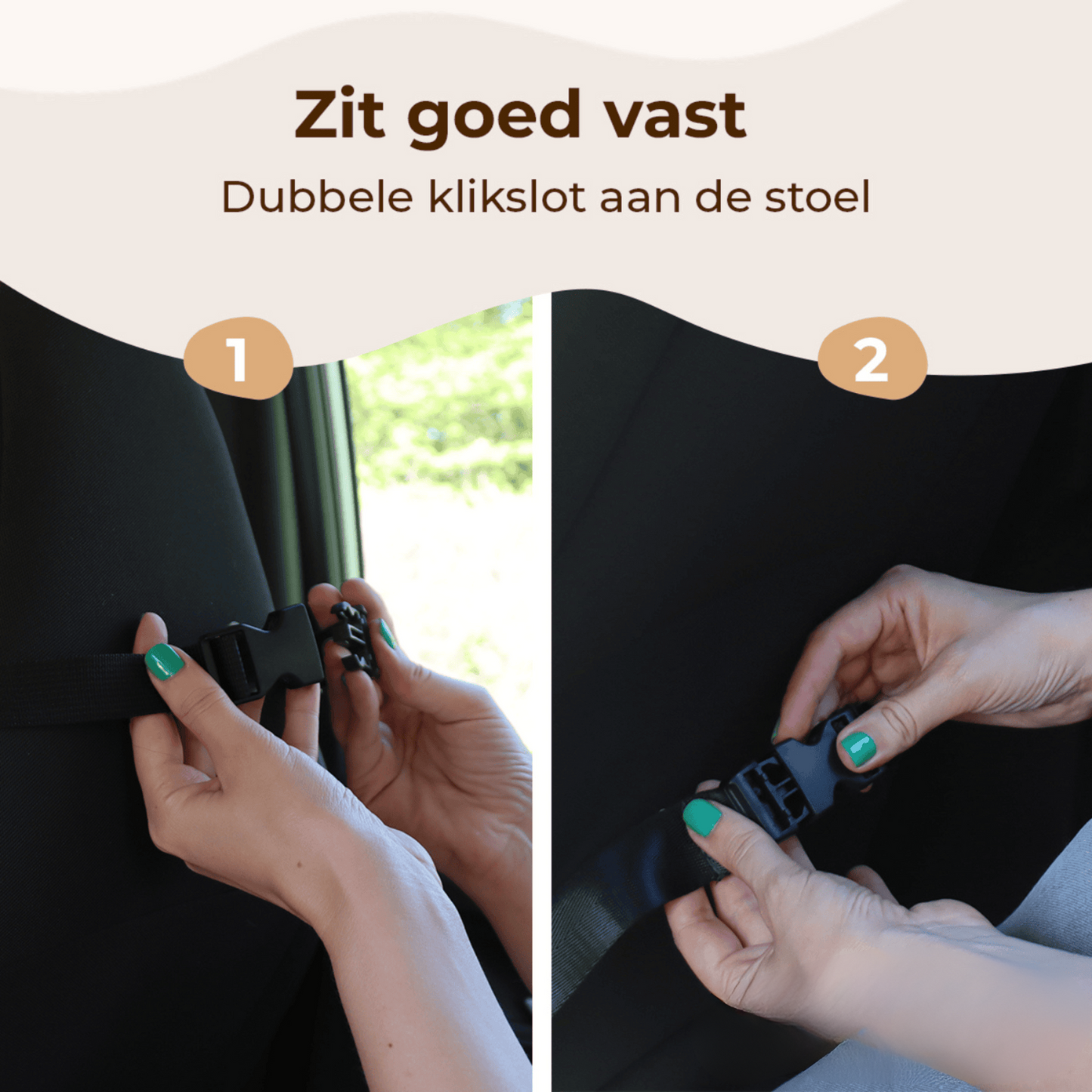 Zit goed vast

Dubbele klikslot aan de stoel

1

2